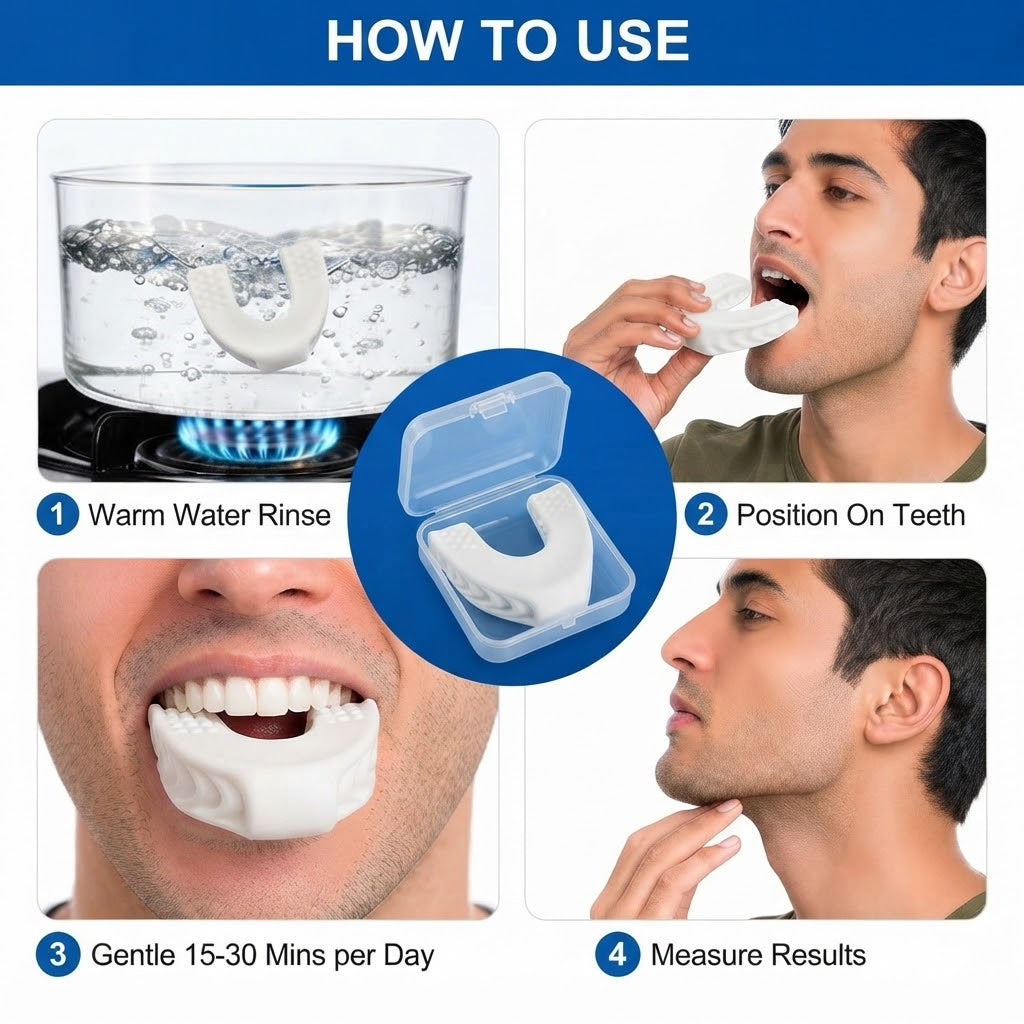 HOW TO USE

1 Warm Water Rinse

2 Position On Teeth

3 Gentle 15-30 Mins per Day

4 Measure Results